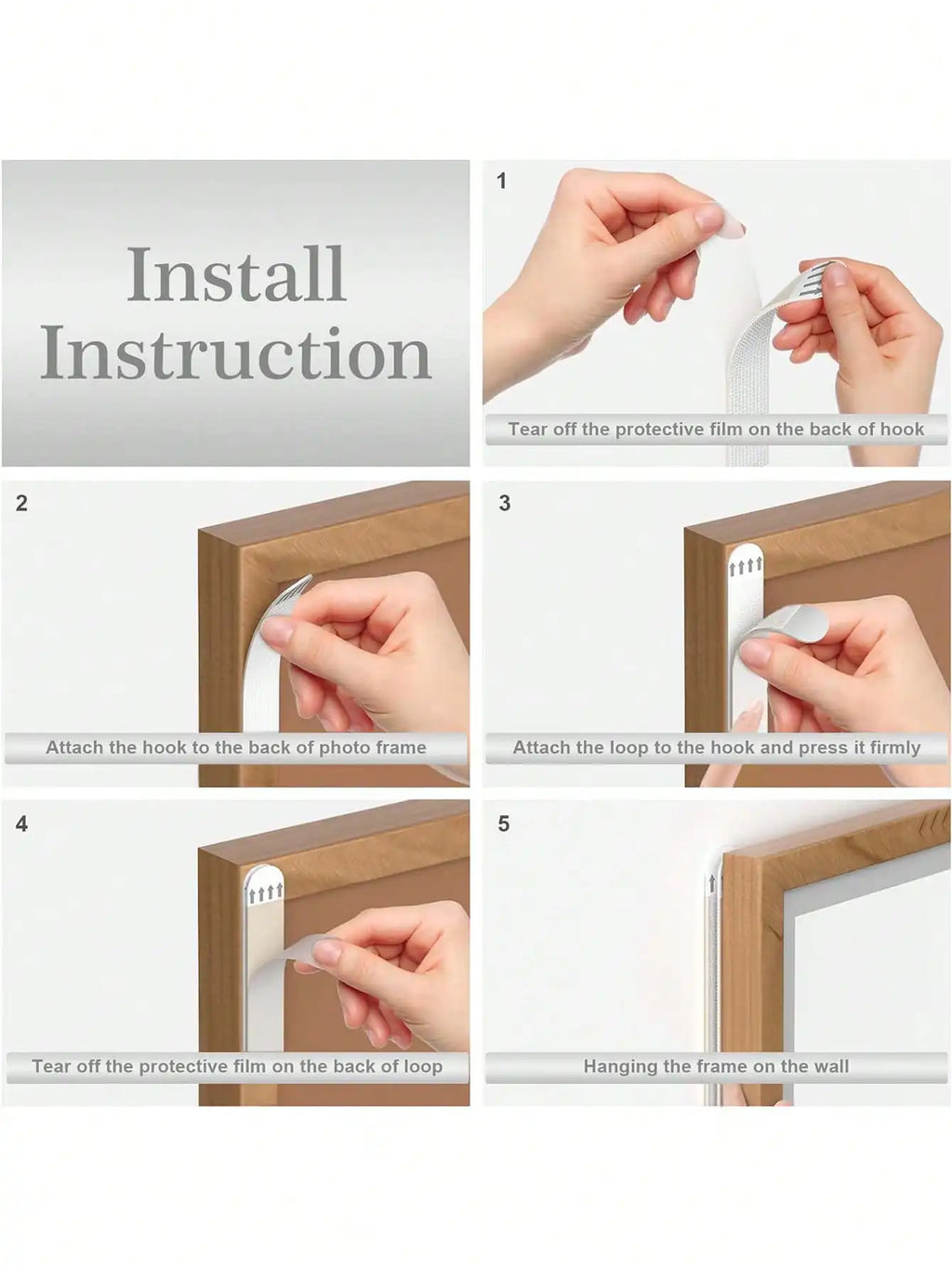 Install Instruction

1

Tear off the protective film on the back of hook

2

Attach the hook to the back of photo frame

3

Attach the loop to the hook and press it firmly

4

Tear off the protective film on the back of loop

5

Hanging the frame on the wall